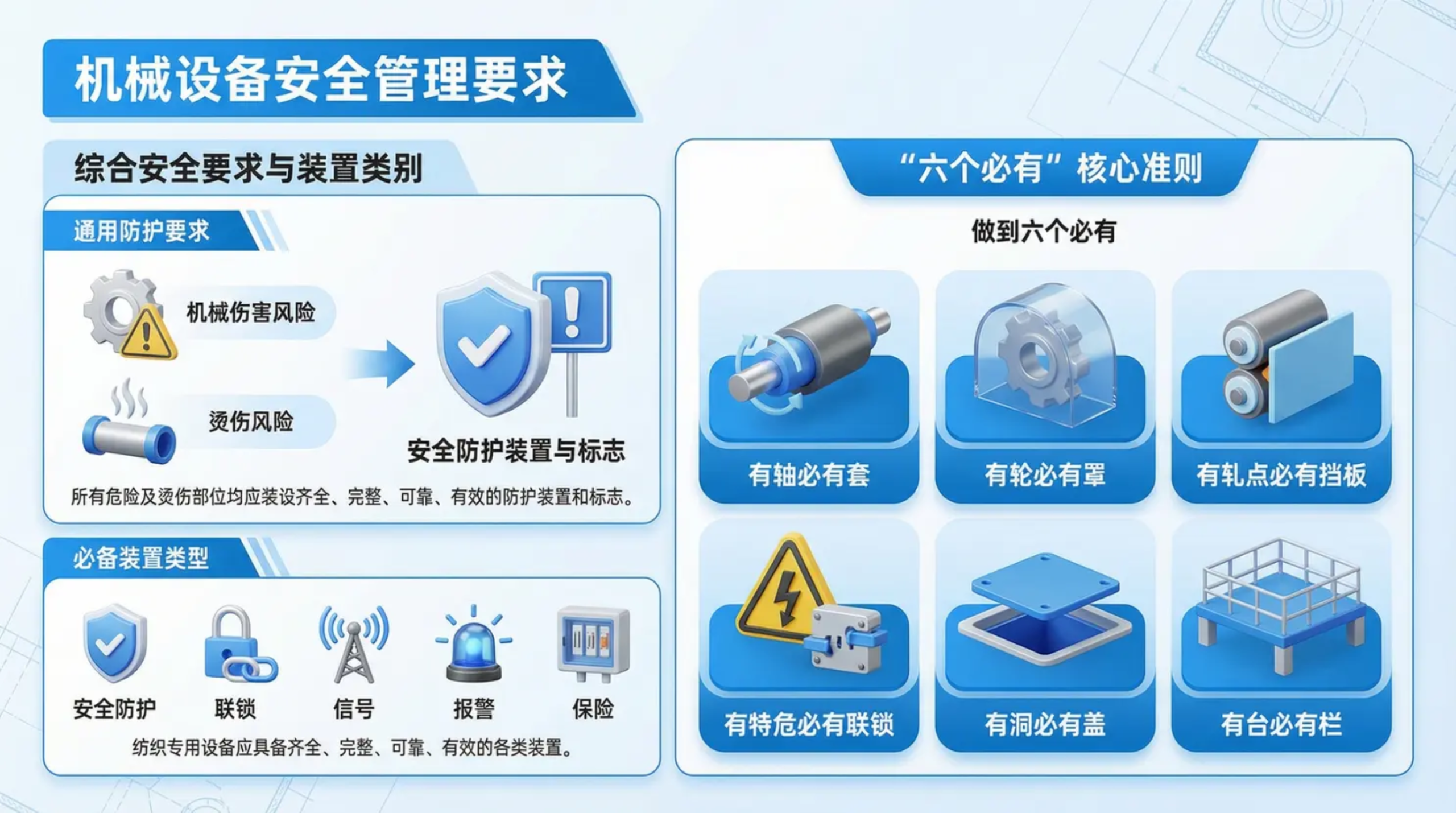 机械设备安全管理要求

综合安全要求与装置类别

通用防护要求

机械伤害风险

烫伤风险

安全防护装置与标志

所有危险及烫伤部位均应装设齐全、完整、可靠、有效的防护装置和标志。

必备装置类型

安全防护

联锁

信号

报警

保险

纺织专用设备应具备齐全、完整、可靠、有效的各类装置。

“六个必有”核心准则

做到六个必有

有轴必有套

有轮必有罩

有轧点必有挡板

有特危必有联锁

有洞必有盖

有台必有栏